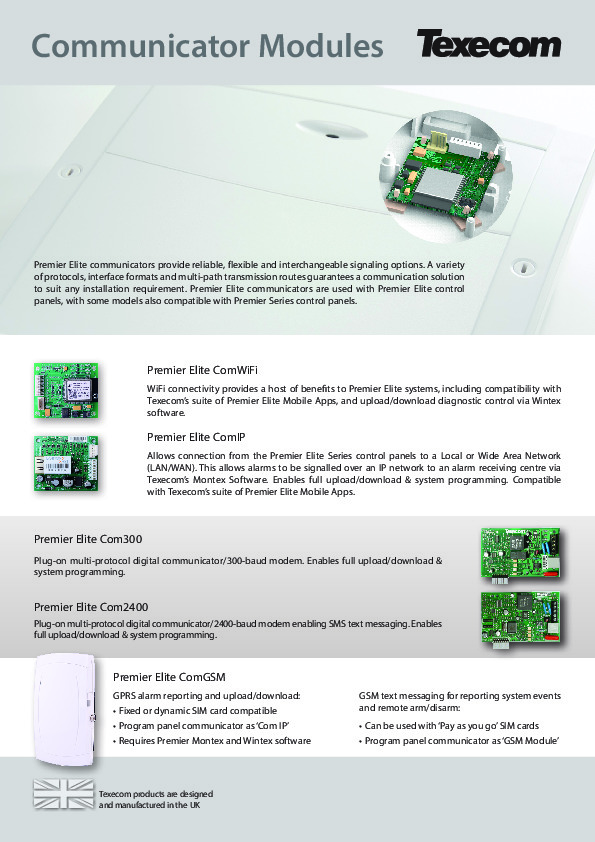 Communicator Modules

Texecom

Premier Elite communicators provide reliable, flexible and interchangeable signaling options. A variety of protocols, interface formats and multi-path transmission routes guarantees a communication solution to suit any installation requirement. Premier Elite communicators are used with Premier Elite control panels, with some models also compatible with Premier Series control panels.

Premier Elite ComWiFi

WiFi connectivity provides a host of benefits to Premier Elite systems, including compatibility with Texecom's suite of Premier Elite Mobile Apps, and upload/download diagnostic control via Wintex software.

Premier Elite ComIP

Allows connection from the Premier Elite Series control panels to a Local or Wide Area Network (LAN/WAN). This allows alarms to be signalled over an IP network to an alarm receiving centre via Texecom's Montex Software. Enables full upload/download & system programming. Compatible with Texecom's suite of Premier Elite Mobile Apps.

Premier Elite Com300

Plug-on multi-protocol digital communicator/300-baud modem. Enables full upload/download & system programming.

Premier Elite Com2400

Plug-on multi-protocol digital communicator/2400-baud modem enabling SMS text messaging. Enables full upload/download & system programming.

Premier Elite ComGSM

GPRS alarm reporting and upload/download:
• Fixed or dynamic SIM card compatible
• Program panel communicator as 'Com IP'
• Requires Premier Montex and Wintex software

GSM text messaging for reporting system events and remote arm/disarm:
• Can be used with 'Pay as you go' SIM cards
• Program panel communicator as 'GSM Module'

Texecom products are designed and manufactured in the UK